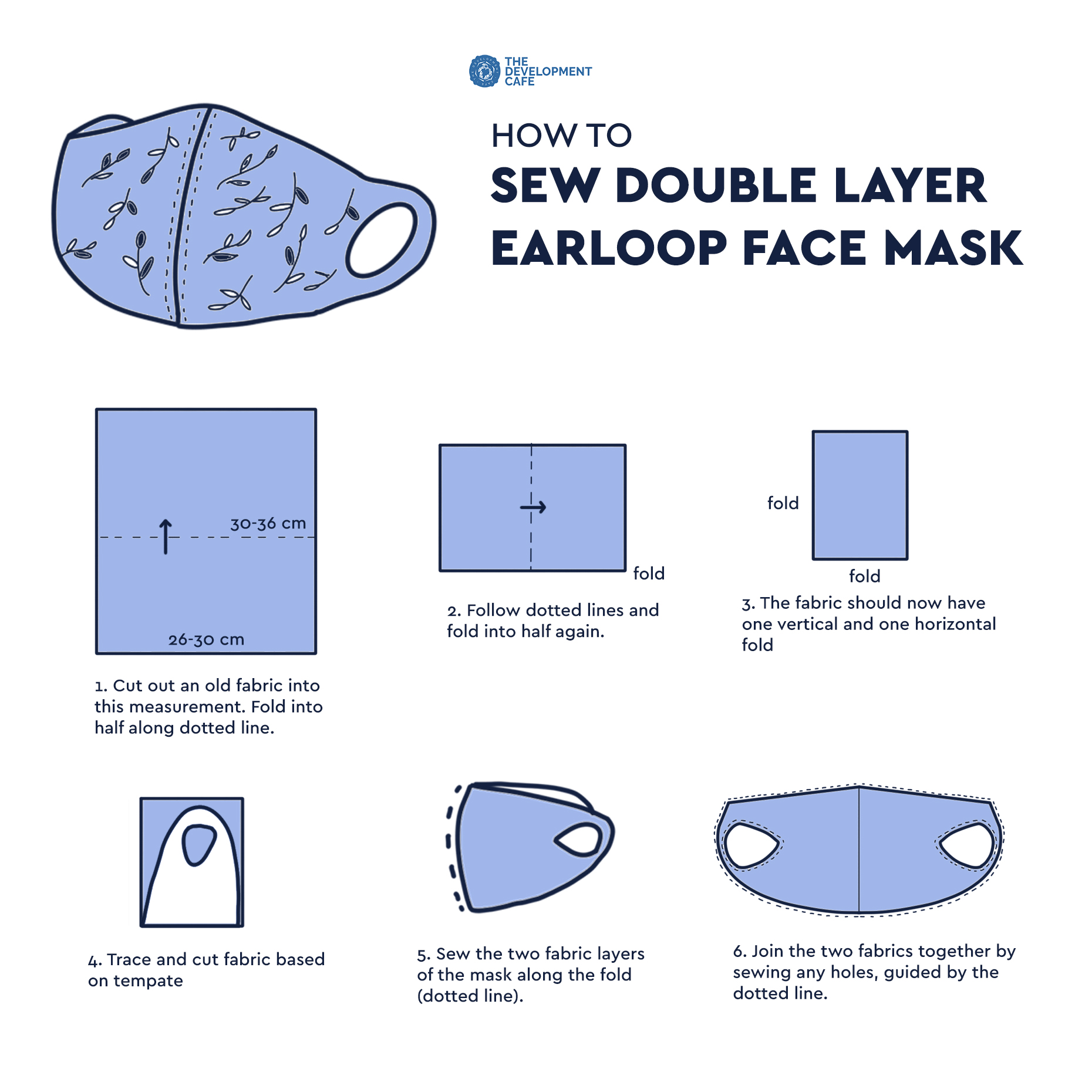 THE DEVELOPMENT CAFE

HOW TO
SEW DOUBLE LAYER EARLOOP FACE MASK

30-36 cm

26-30 cm

1. Cut out an old fabric into this measurement. Fold into half along dotted line.

fold

2. Follow dotted lines and fold into half again.

fold

fold

3. The fabric should now have one vertical and one horizontal fold

4. Trace and cut fabric based on tempate

5. Sew the two fabric layers of the mask along the fold (dotted line).

6. Join the two fabrics together by sewing any holes, guided by the dotted line.